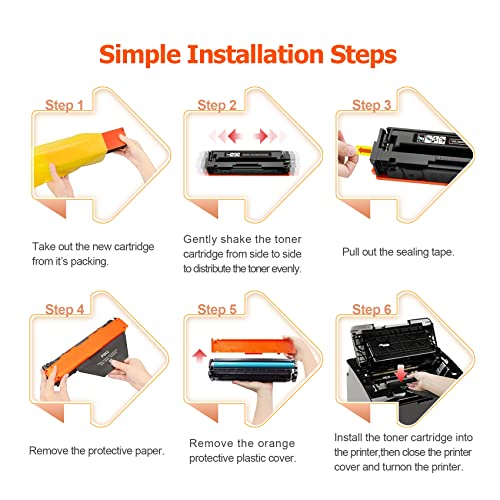 Simple Installation Steps

Step 1

Take out the new cartridge from it's packing.

Step 2

Gently shake the toner cartridge from side to side to distribute the toner evenly.

Step 3

Pull out the sealing tape.

Step 4

Remove the protective paper.

Step 5

Remove the orange protective plastic cover.

Step 6

Install the toner cartridge into the printer,then close the printer cover and turnon the printer.